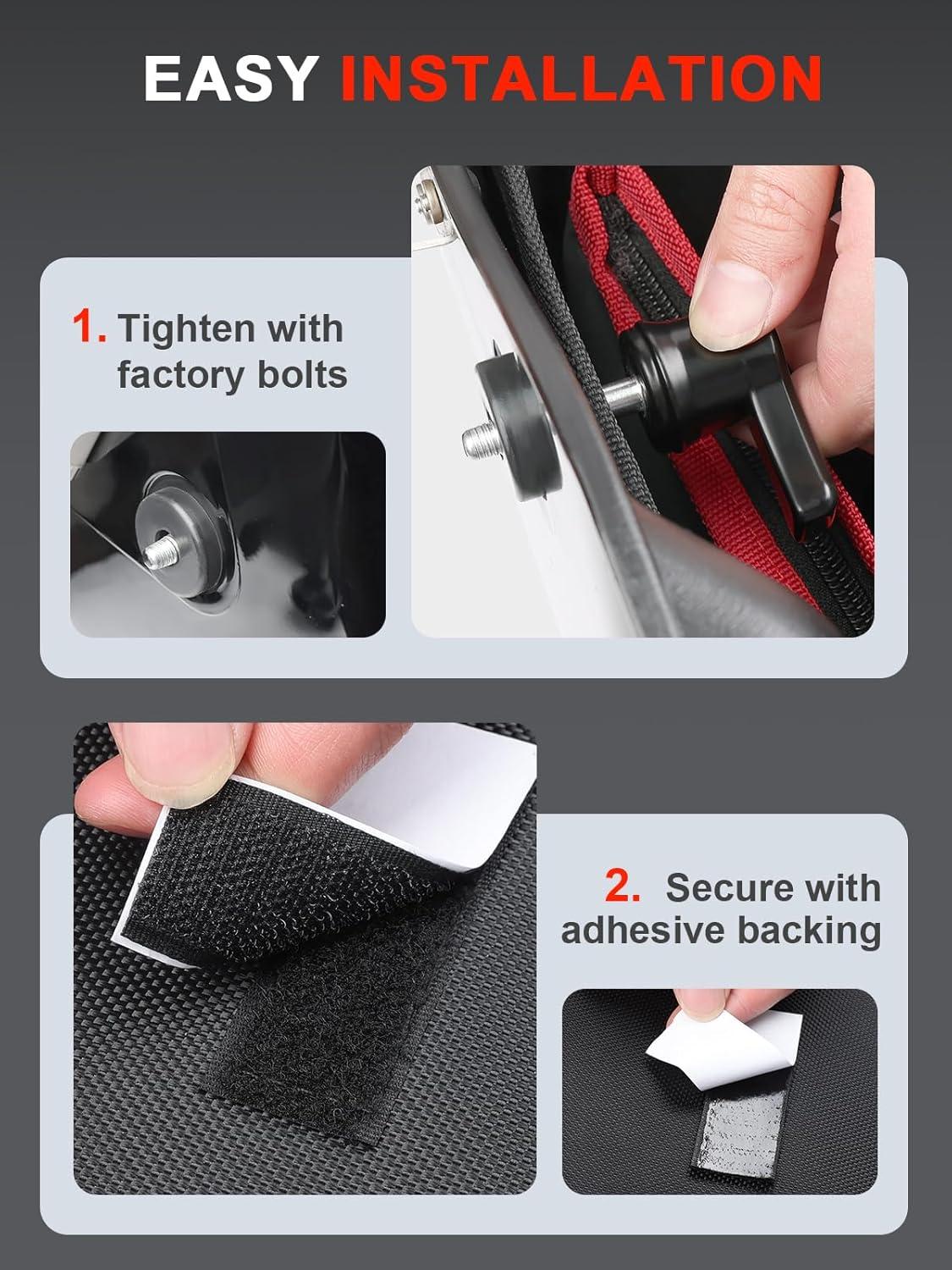 EASY INSTALLATION

1. Tighten with factory bolts

2. Secure with adhesive backing