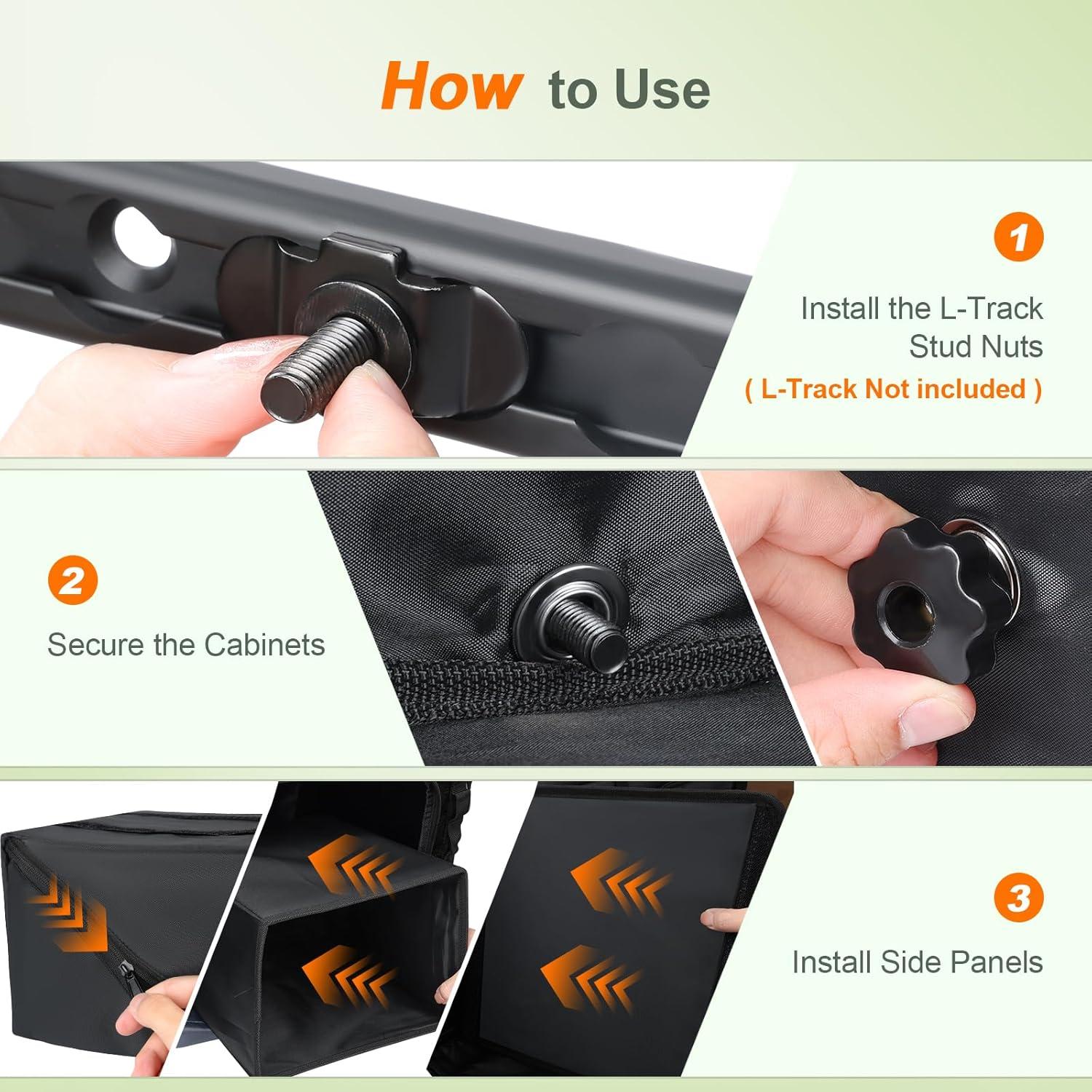 How to Use

1

Install the L-Track Stud Nuts
( L-Track Not included )

2

Secure the Cabinets

3

Install Side Panels