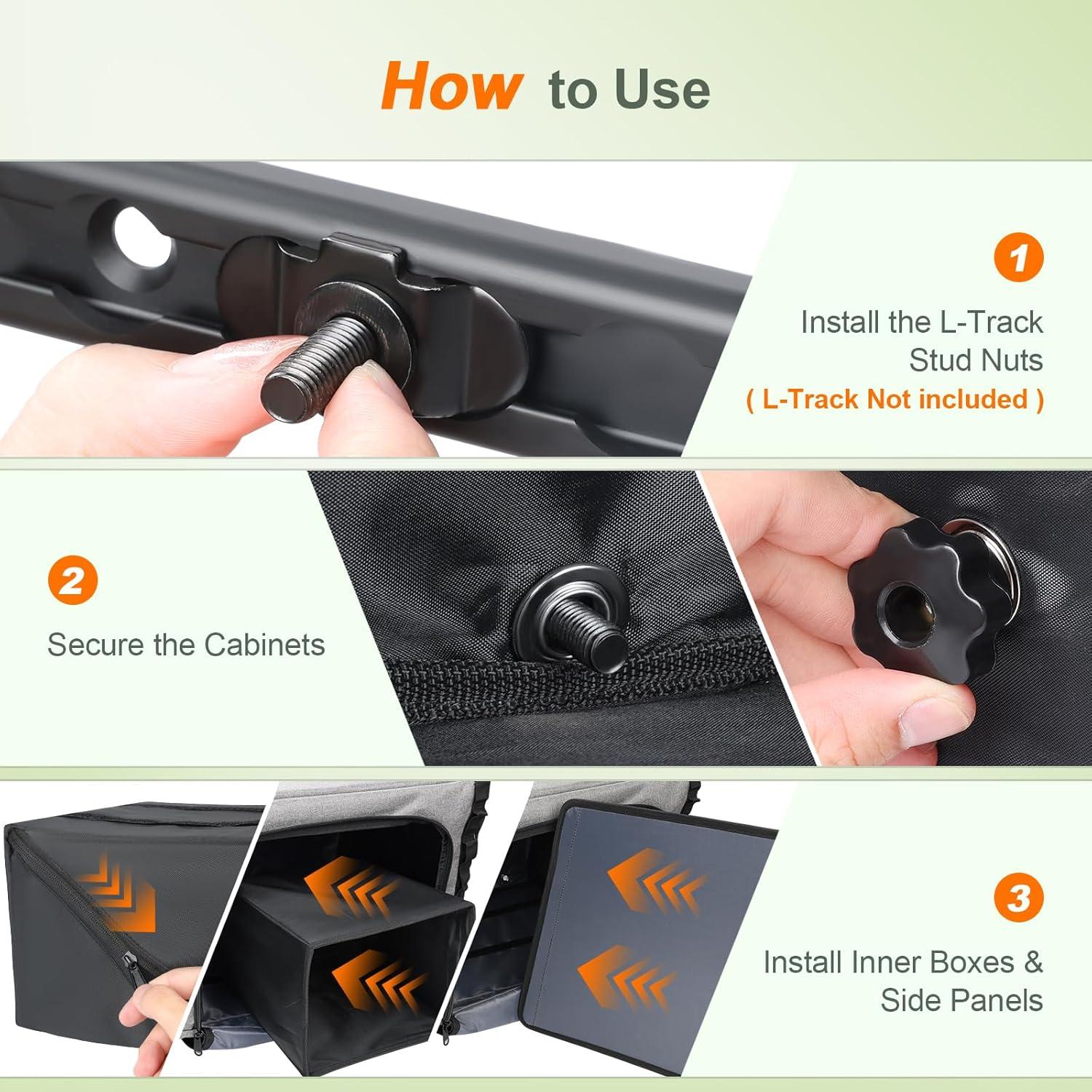 How to Use

1

Install the L-Track Stud Nuts

( L-Track Not included )

2

Secure the Cabinets

3

Install Inner Boxes & Side Panels