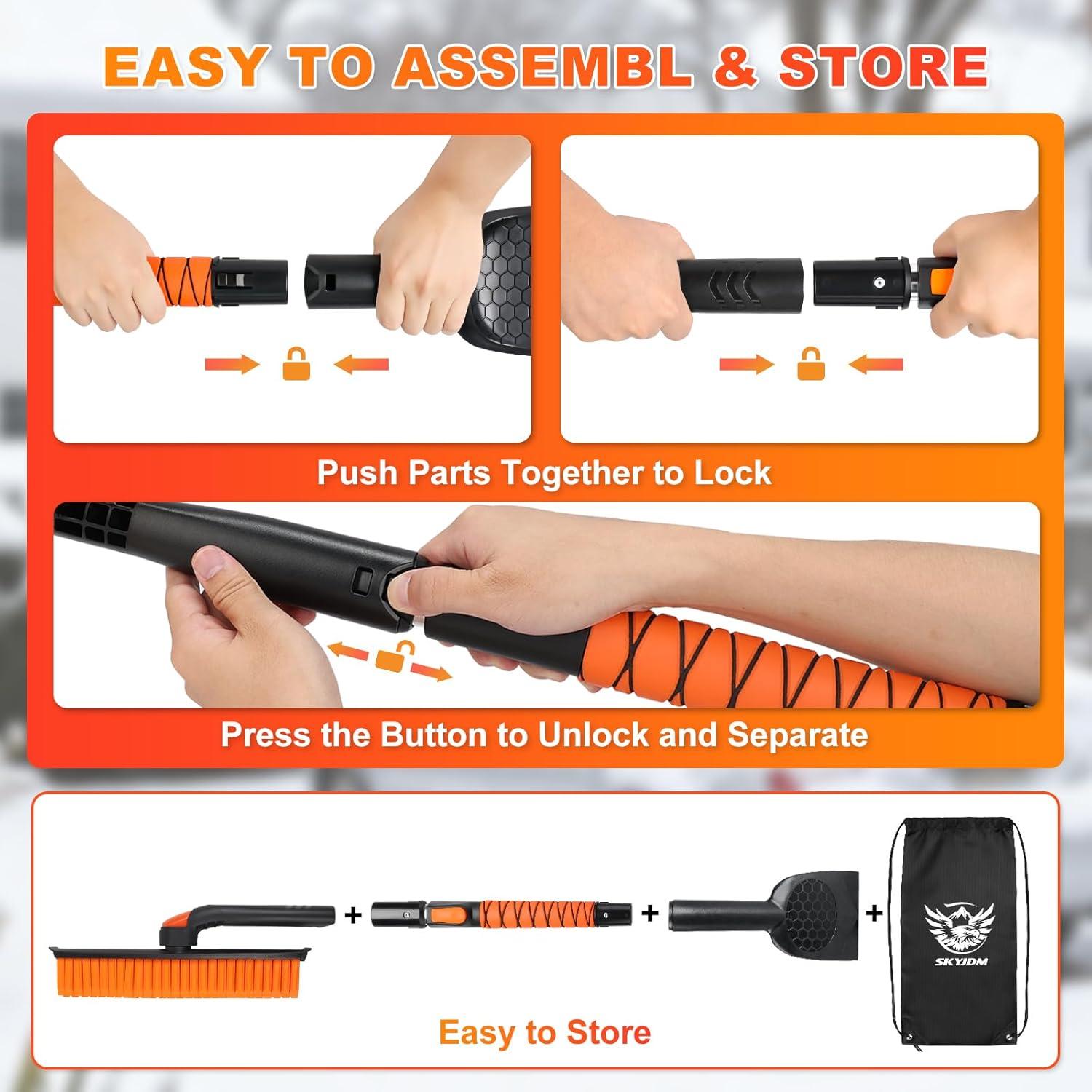 EASY TO ASSEMBL & STORE

Push Parts Together to Lock

Press the Button to Unlock and Separate

+ + +

SKYJDM

Easy to Store