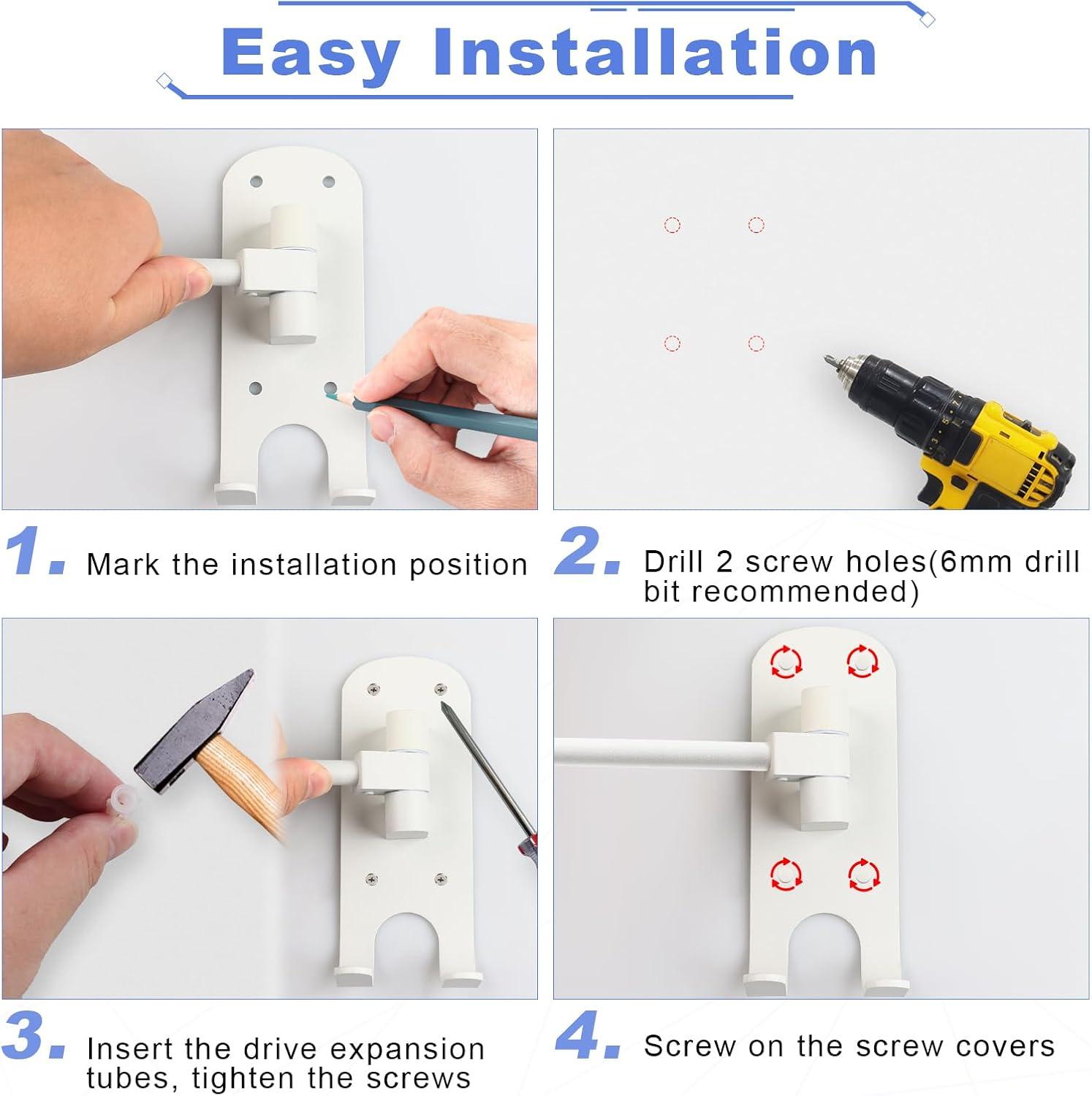 Easy Installation

1. Mark the installation position

2. Drill 2 screw holes(6mm drill bit recommended)

3. Insert the drive expansion tubes, tighten the screws

4. Screw on the screw covers