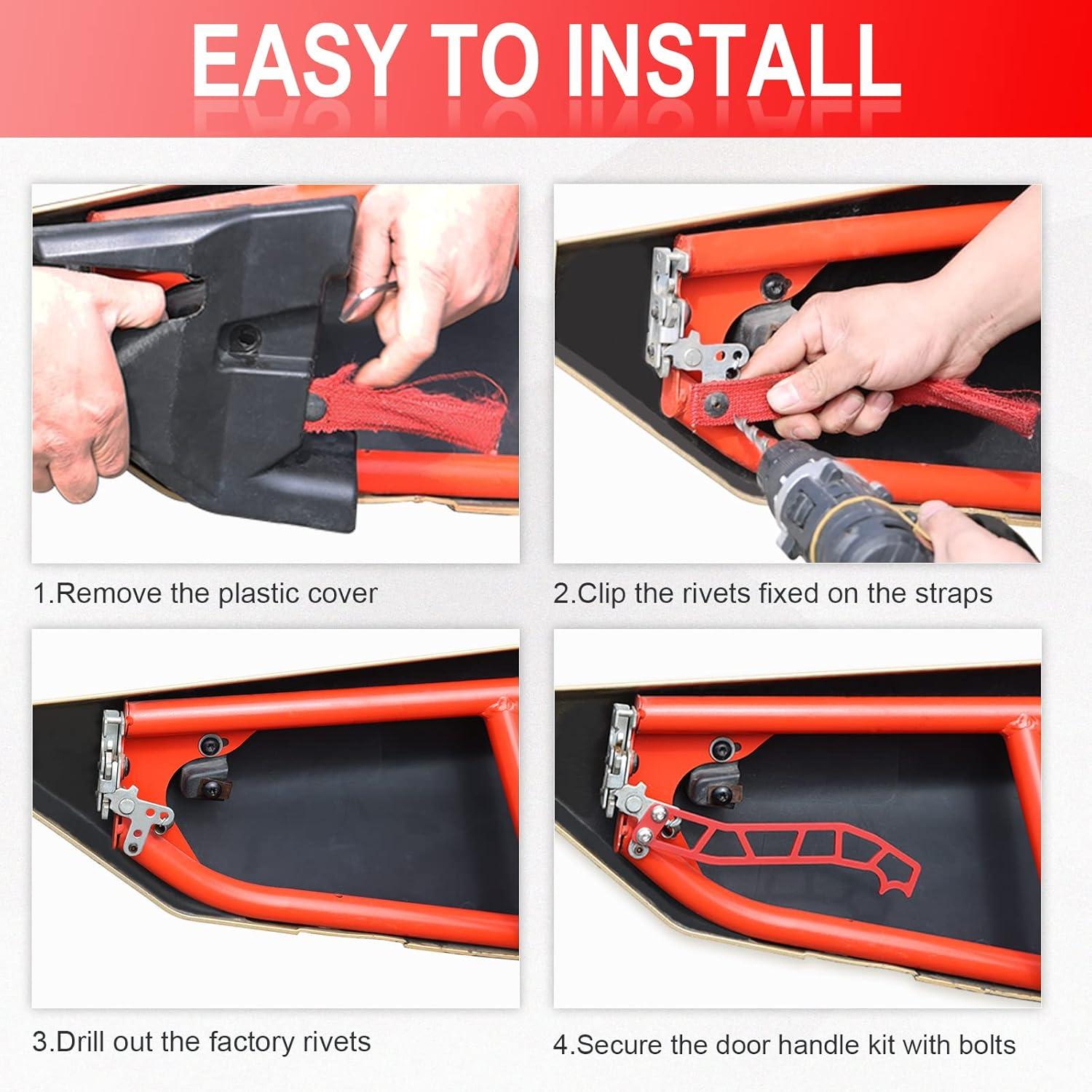 EASY TO INSTALL

1.Remove the plastic cover

2.Clip the rivets fixed on the straps

3.Drill out the factory rivets

4.Secure the door handle kit with bolts