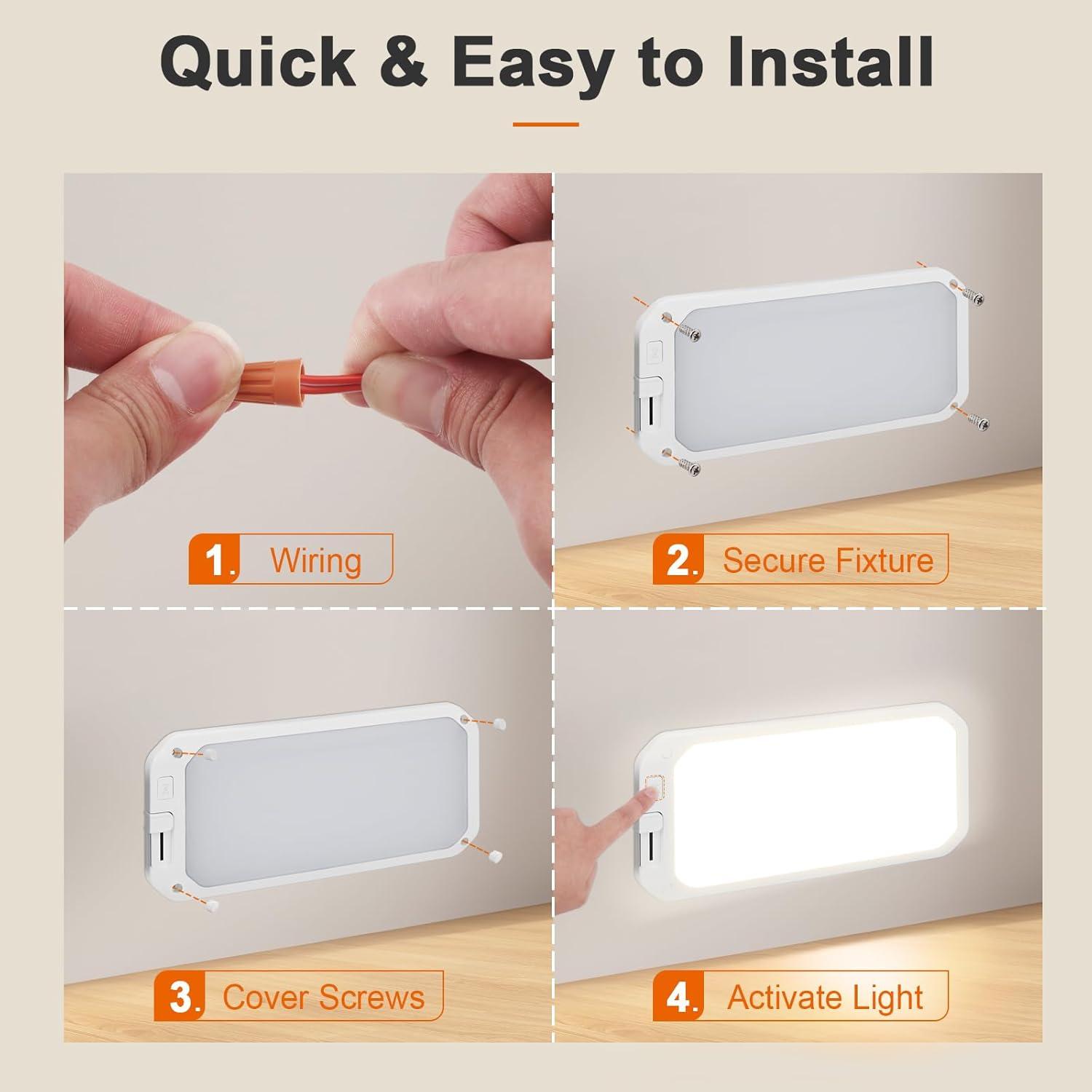 Quick & Easy to Install

1. Wiring

2. Secure Fixture

3. Cover Screws

4. Activate Light