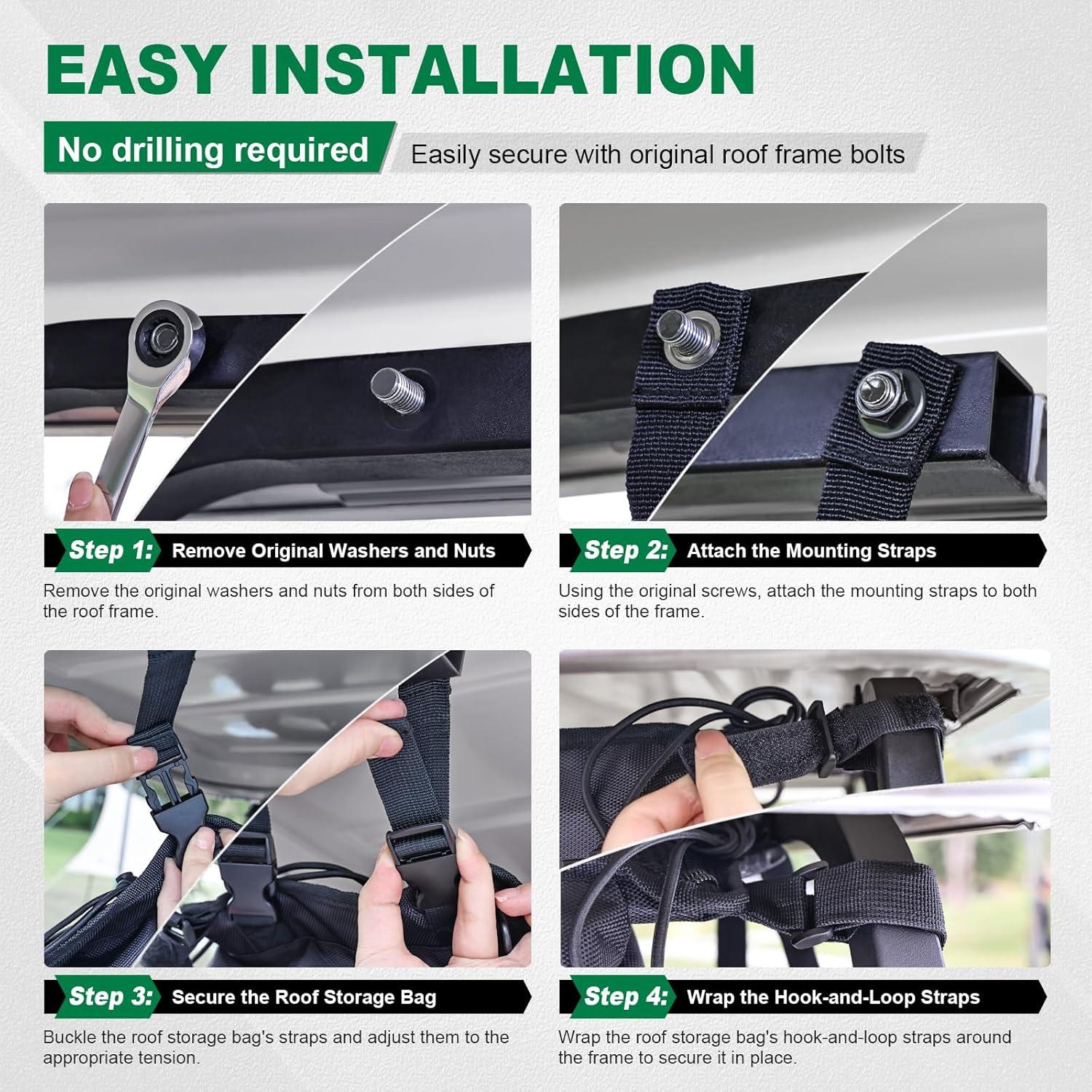 EASY INSTALLATION

No drilling required

Easily secure with original roof frame bolts

Step 1: Remove Original Washers and Nuts

Remove the original washers and nuts from both sides of the roof frame.

Step 2: Attach the Mounting Straps

Using the original screws, attach the mounting straps to both sides of the frame.

Step 3: Secure the Roof Storage Bag

Buckle the roof storage bag's straps and adjust them to the appropriate tension.

Step 4: Wrap the Hook-and-Loop Straps

Wrap the roof storage bag's hook-and-loop straps around the frame to secure it in place.