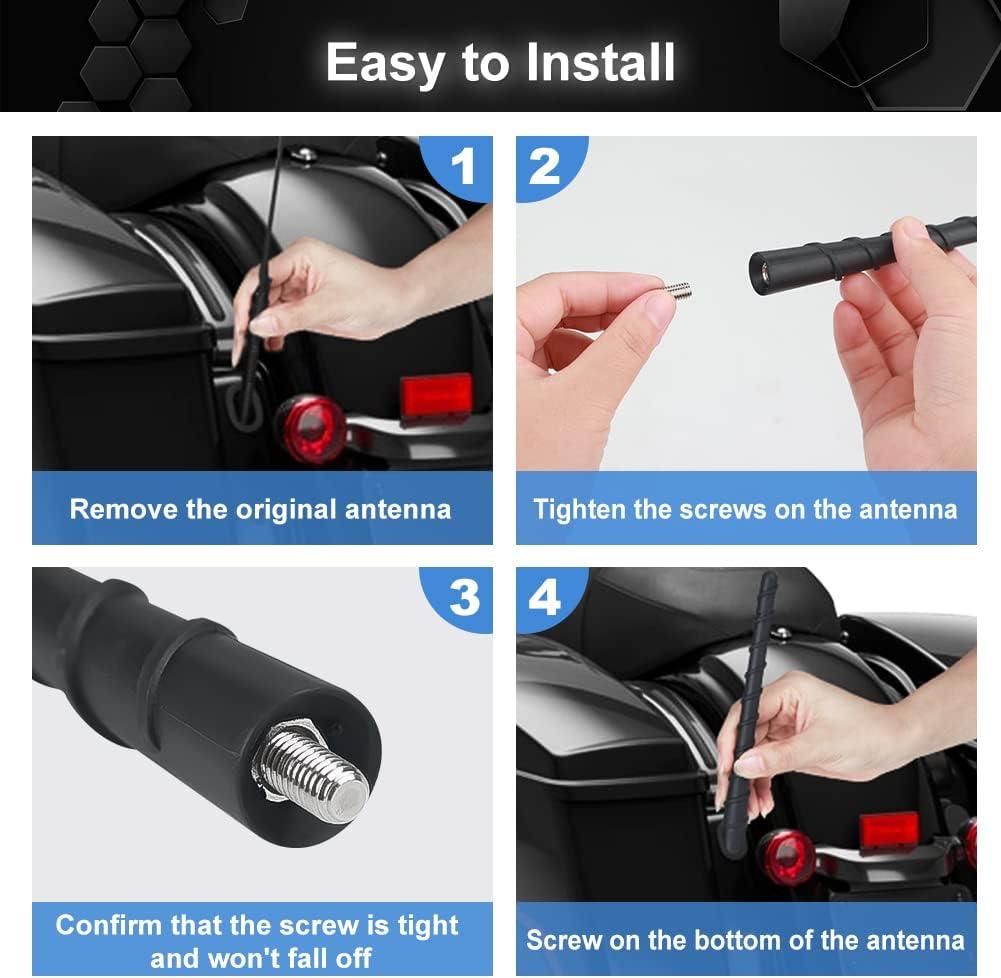 Easy to Install

1

Remove the original antenna

2

Tighten the screws on the antenna

3

Confirm that the screw is tight and won't fall off

4

Screw on the bottom of the antenna