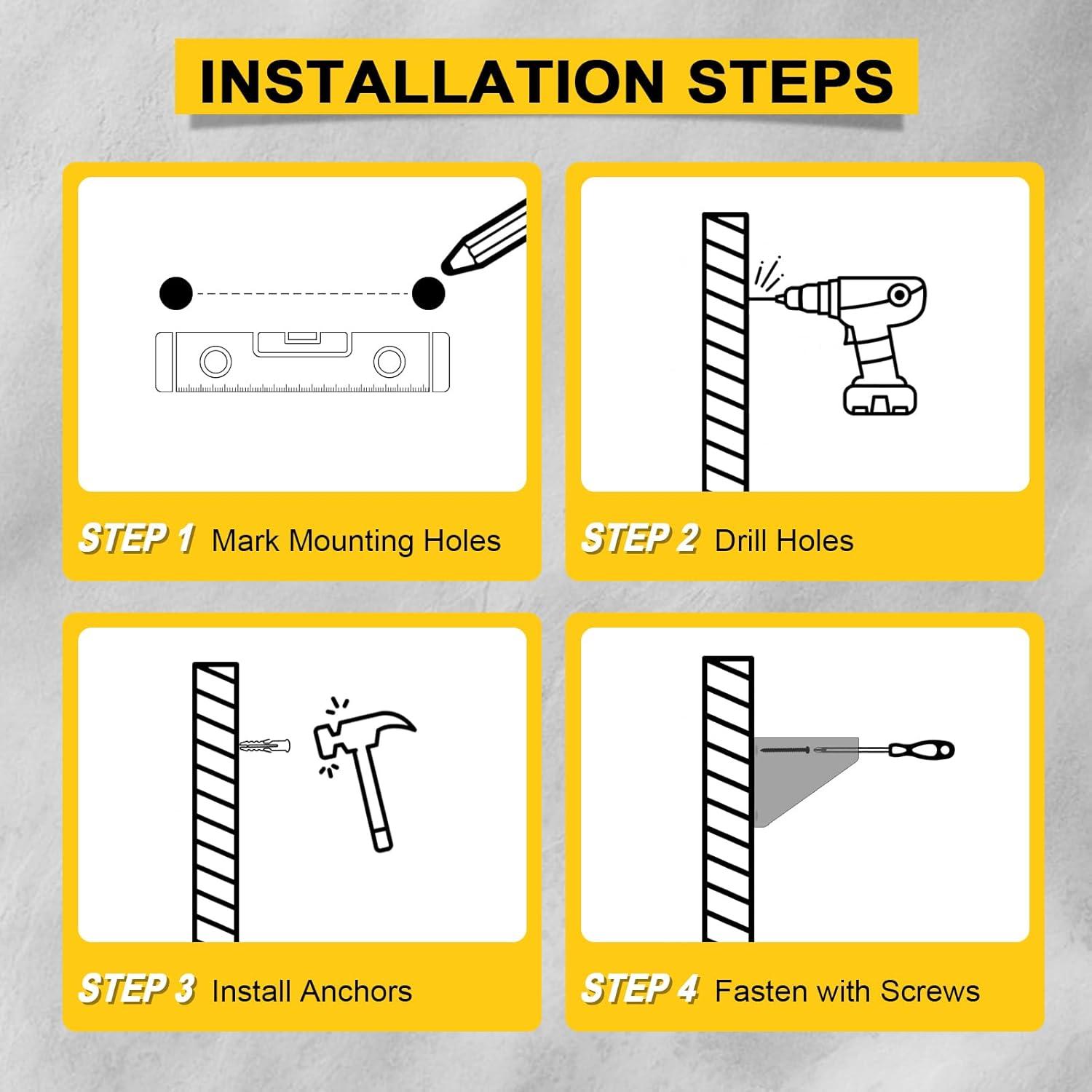 INSTALLATION STEPS

STEP 1 Mark Mounting Holes

STEP 2 Drill Holes

STEP 3 Install Anchors

STEP 4 Fasten with Screws