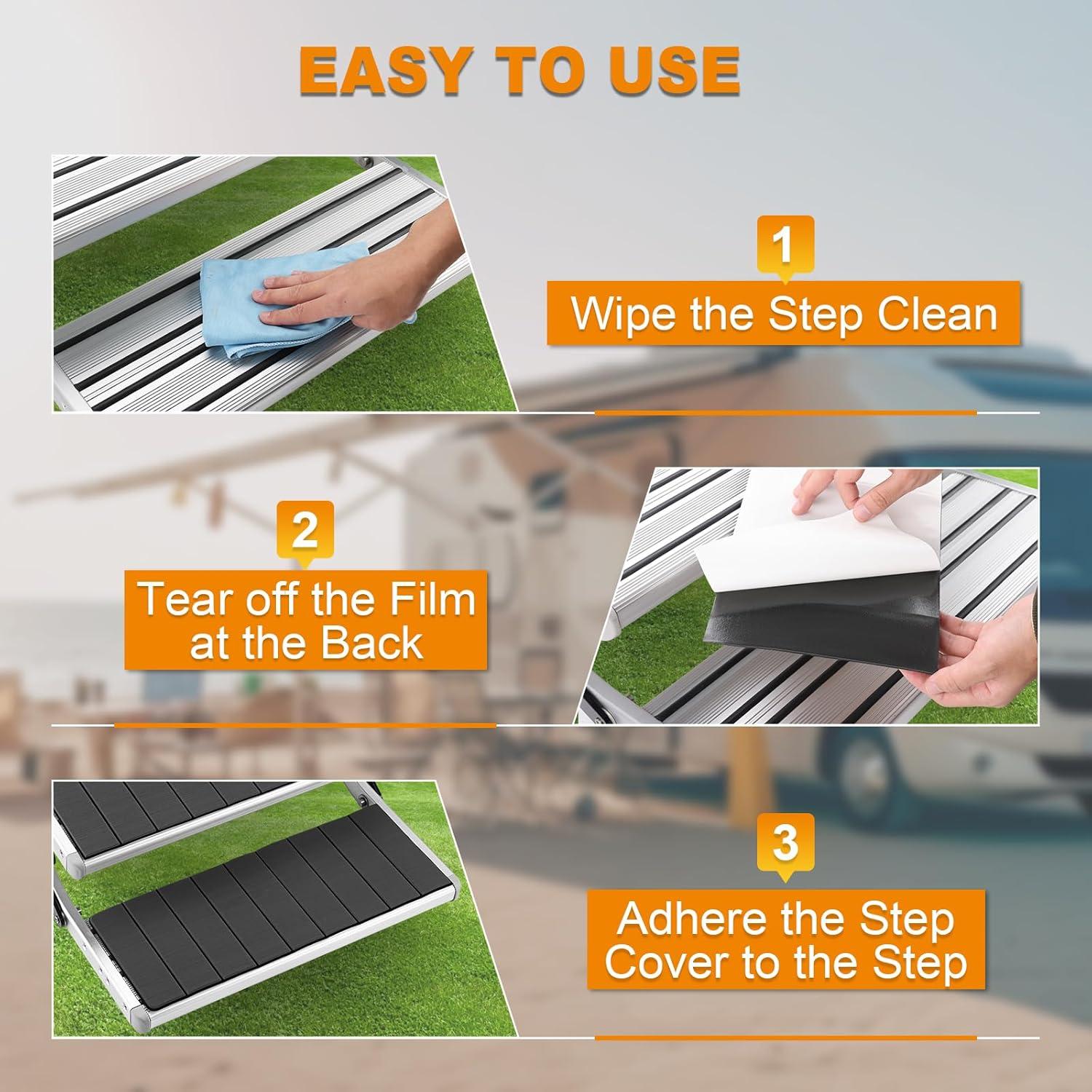 EASY TO USE

1

Wipe the Step Clean

2

Tear off the Film at the Back

3

Adhere the Step Cover to the Step