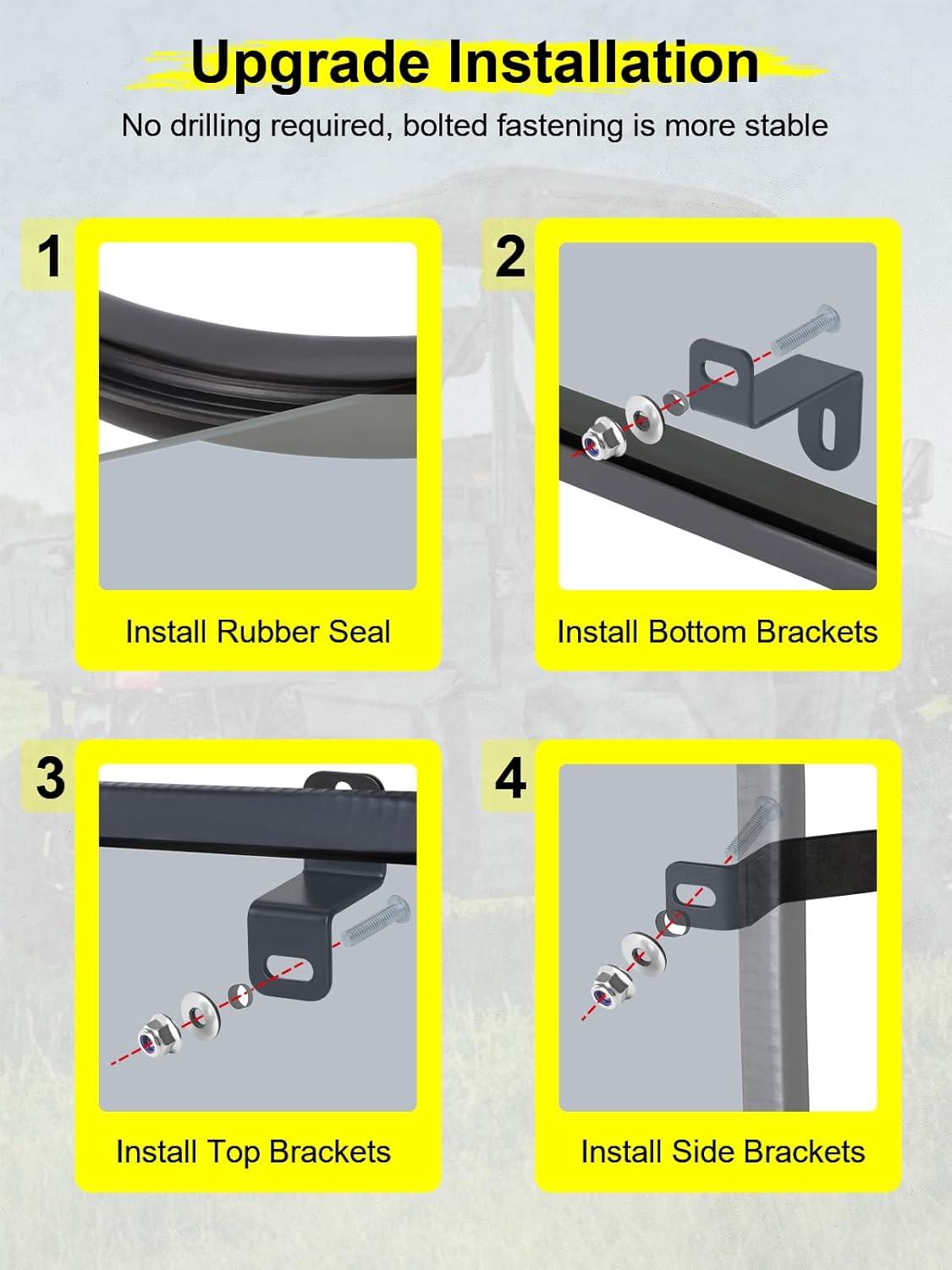 Upgrade Installation

No drilling required, bolted fastening is more stable

1

Install Rubber Seal

2

Install Bottom Brackets

3

Install Top Brackets

4

Install Side Brackets