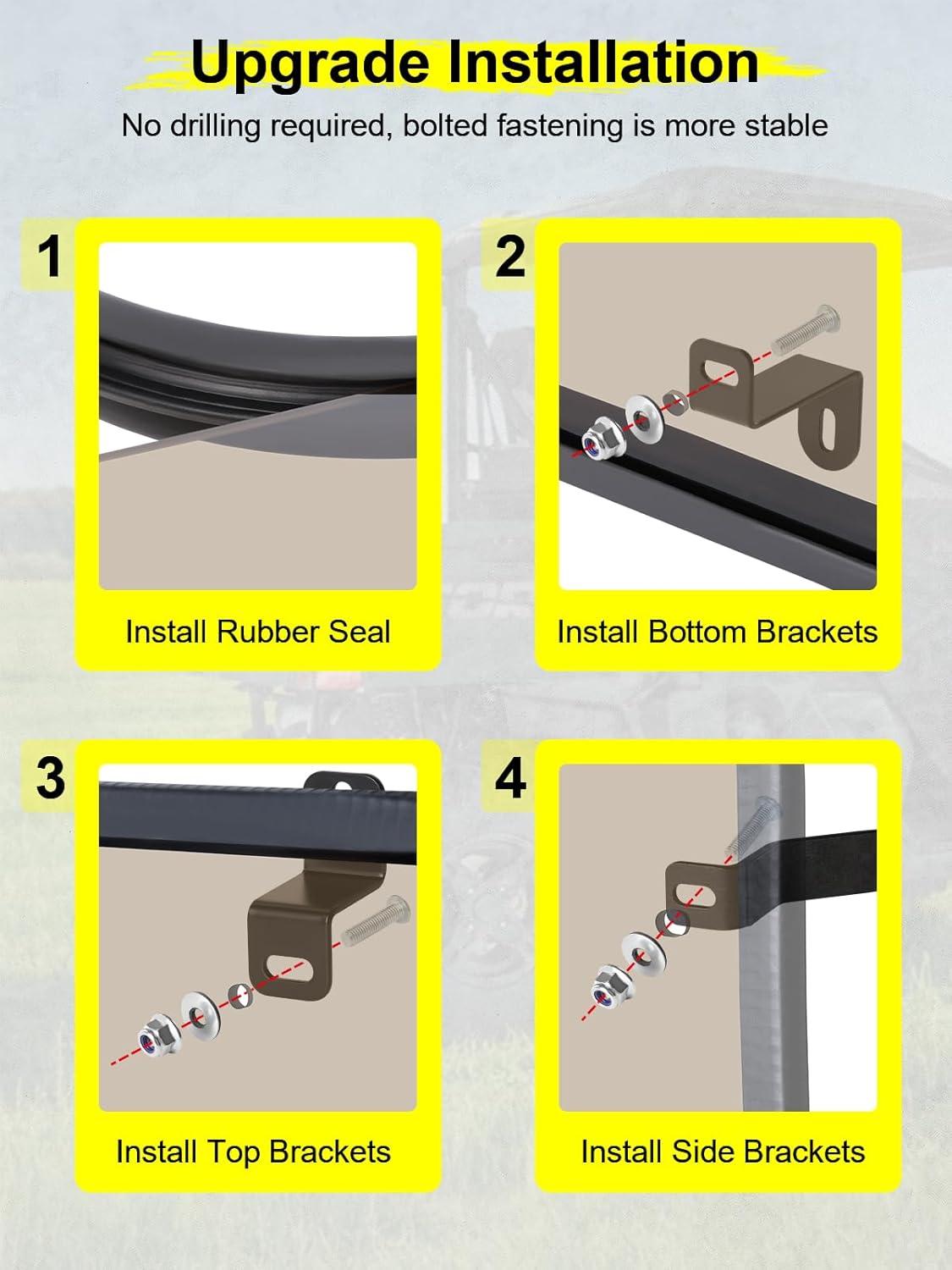 Upgrade Installation

No drilling required, bolted fastening is more stable

1

Install Rubber Seal

2

Install Bottom Brackets

3

Install Top Brackets

4

Install Side Brackets