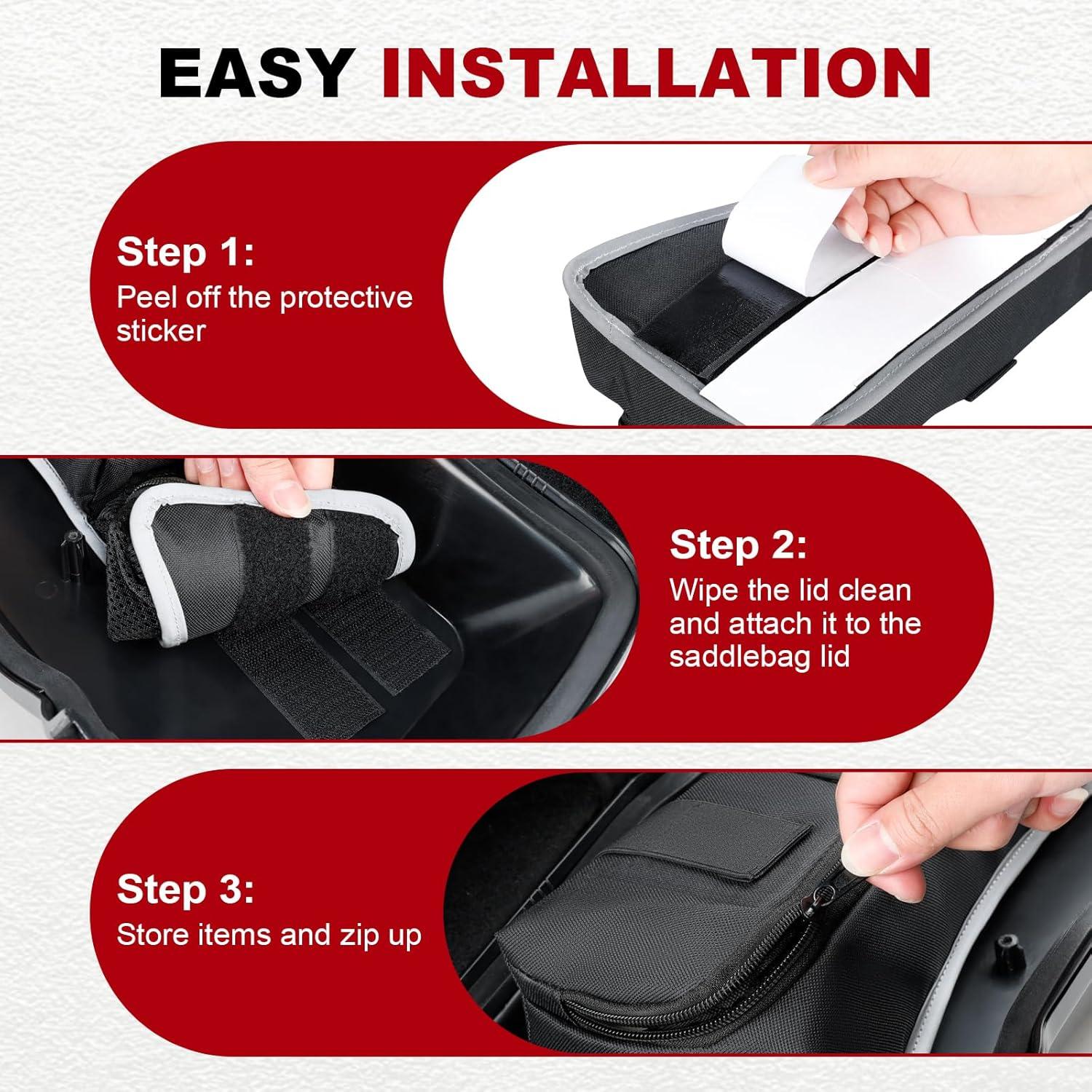 EASY INSTALLATION

Step 1:
Peel off the protective sticker

Step 2:
Wipe the lid clean and attach it to the saddlebag lid

Step 3:
Store items and zip up