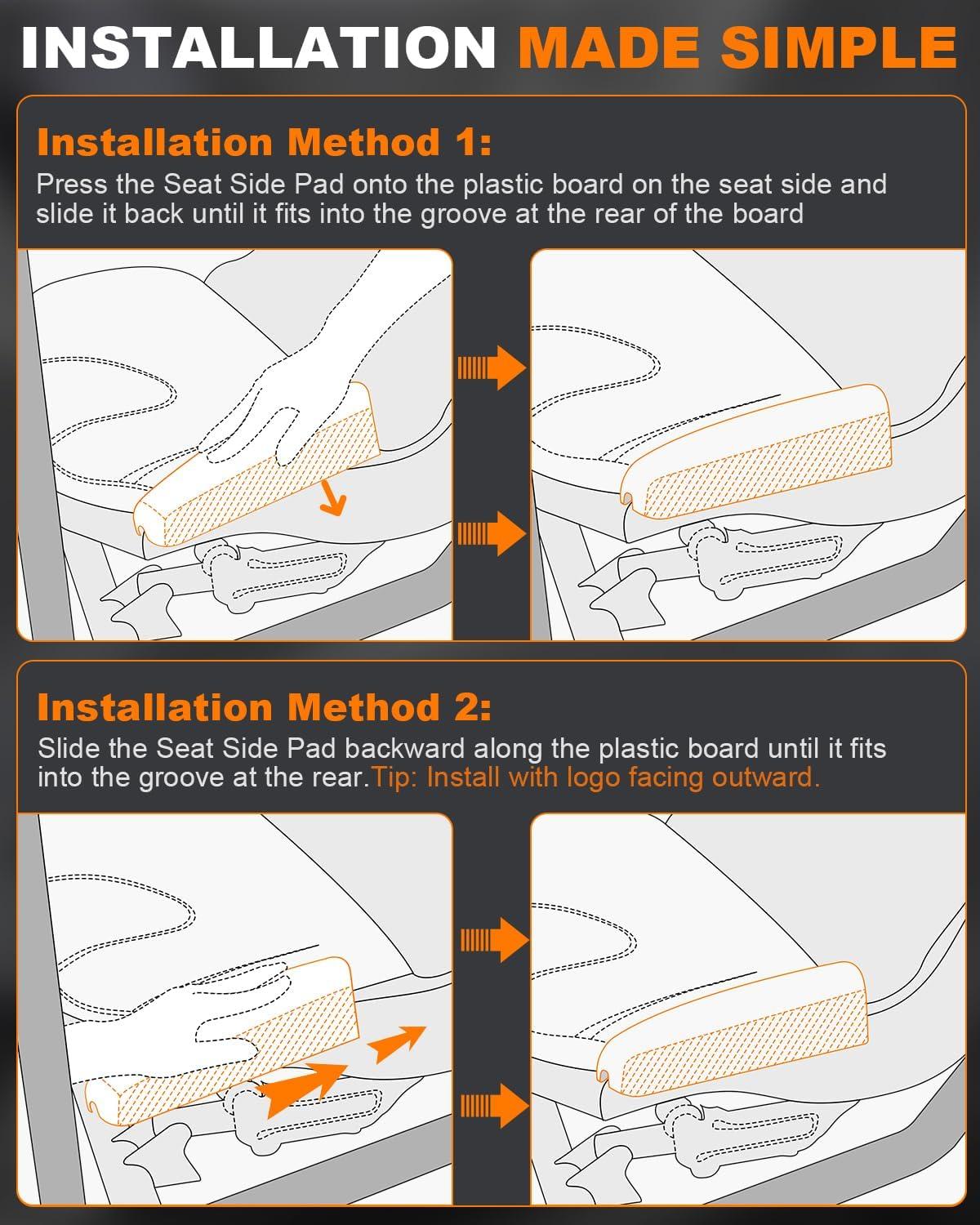 INSTALLATION MADE SIMPLE

Installation Method 1:
Press the Seat Side Pad onto the plastic board on the seat side and slide it back until it fits into the groove at the rear of the board

Installation Method 2:
Slide the Seat Side Pad backward along the plastic board until it fits into the groove at the rear.Tip: Install with logo facing outward.