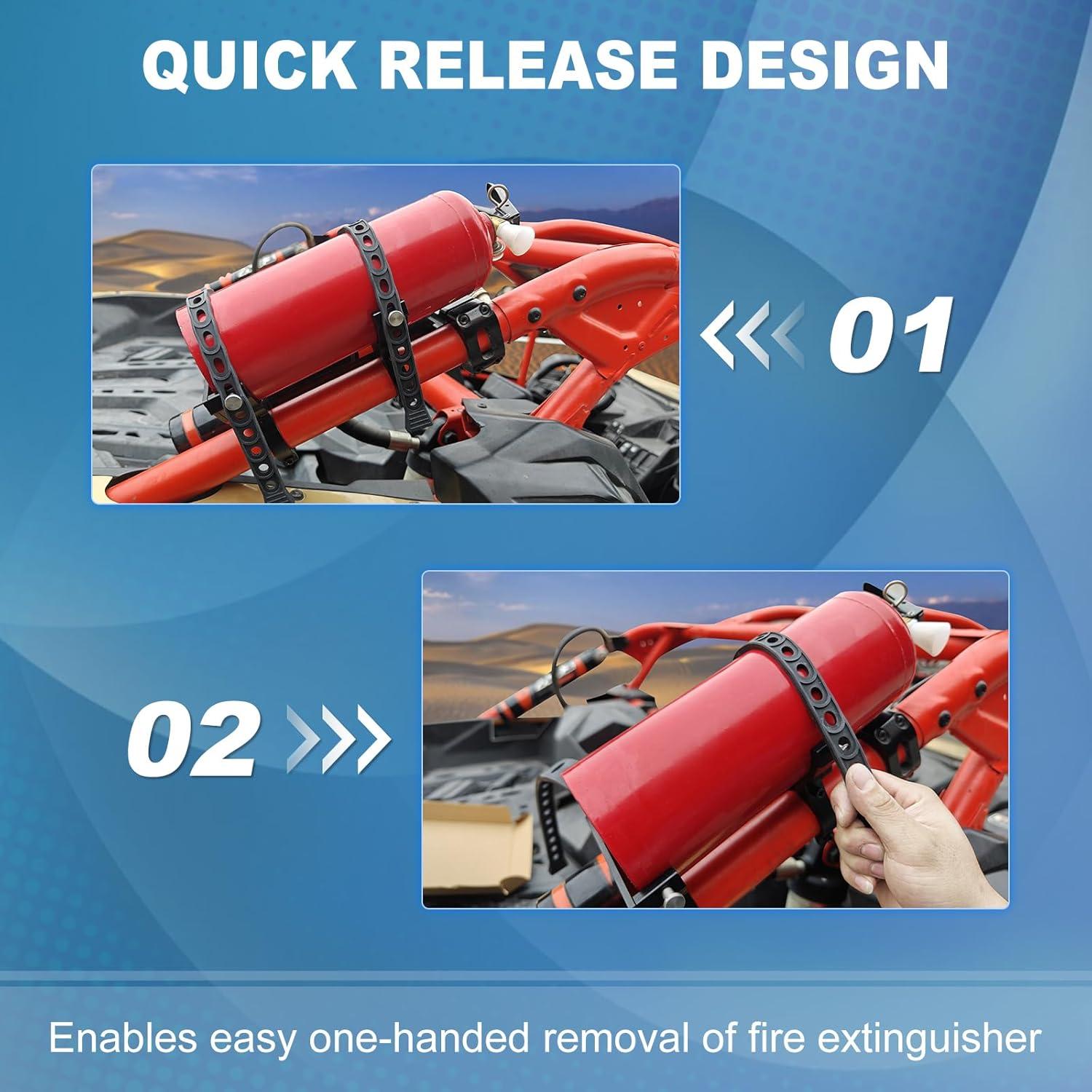 QUICK RELEASE DESIGN

01

02

Enables easy one-handed removal of fire extinguisher