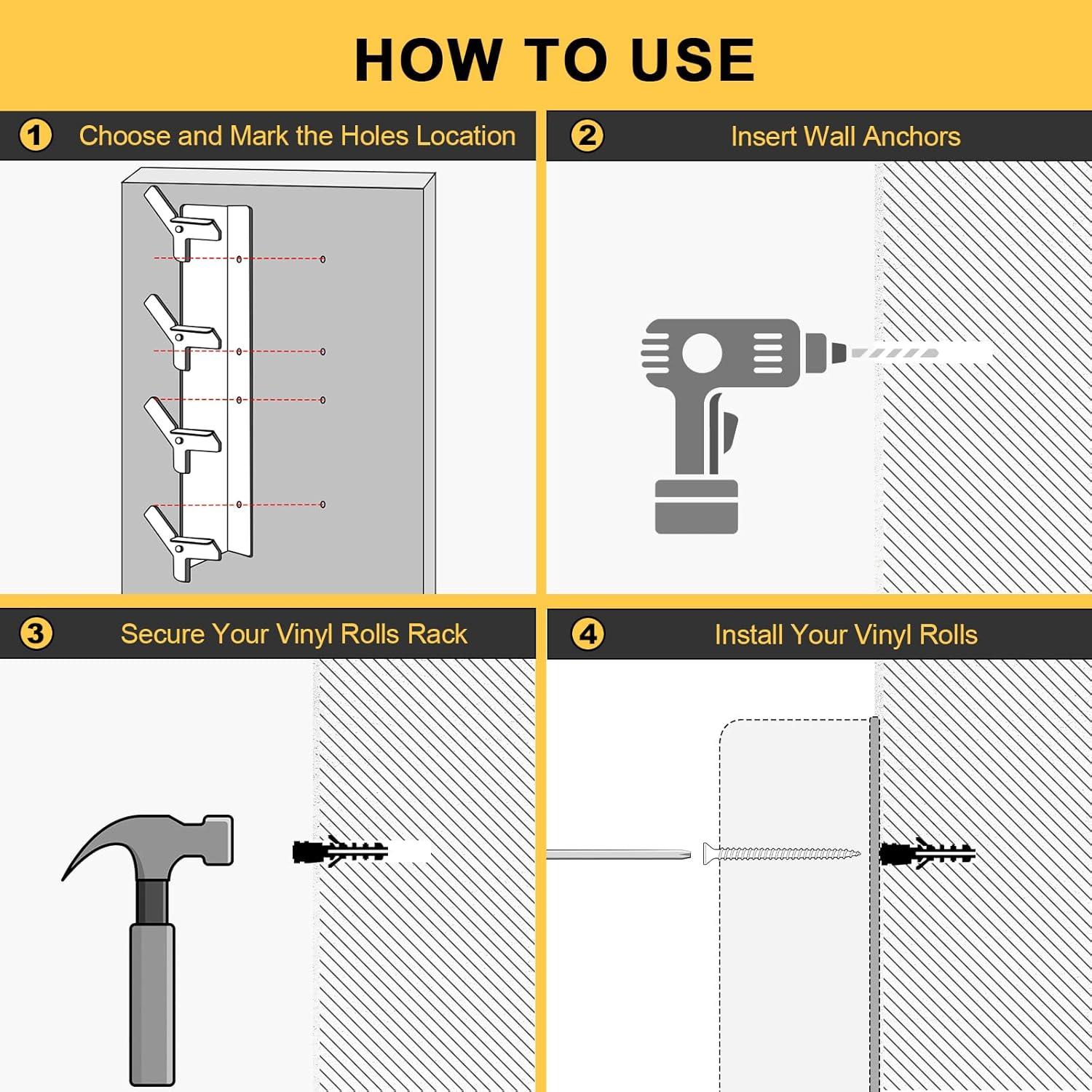 HOW TO USE

1 Choose and Mark the Holes Location

2 Insert Wall Anchors

3 Secure Your Vinyl Rolls Rack

4 Install Your Vinyl Rolls