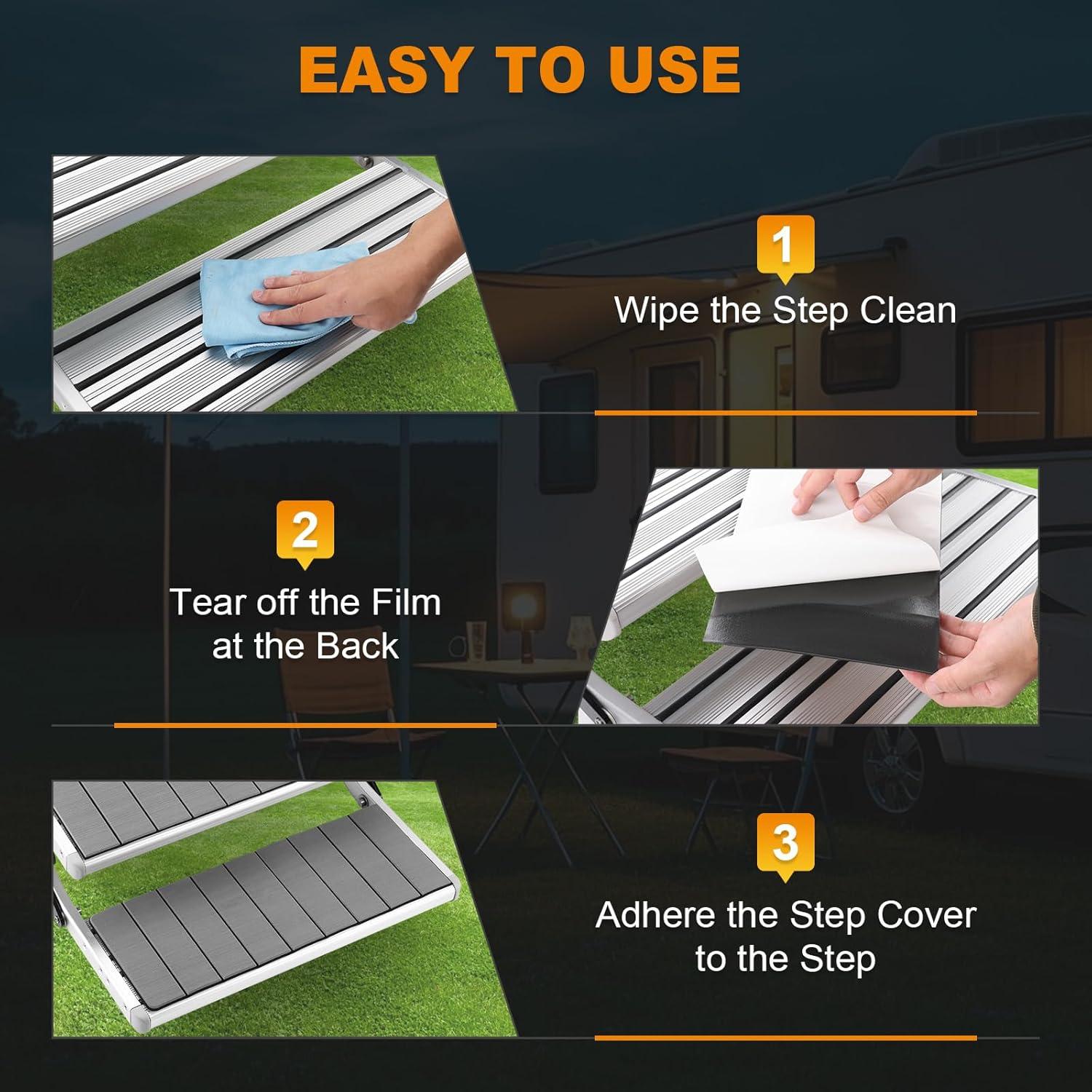 EASY TO USE

1

Wipe the Step Clean

2

Tear off the Film at the Back

3

Adhere the Step Cover to the Step